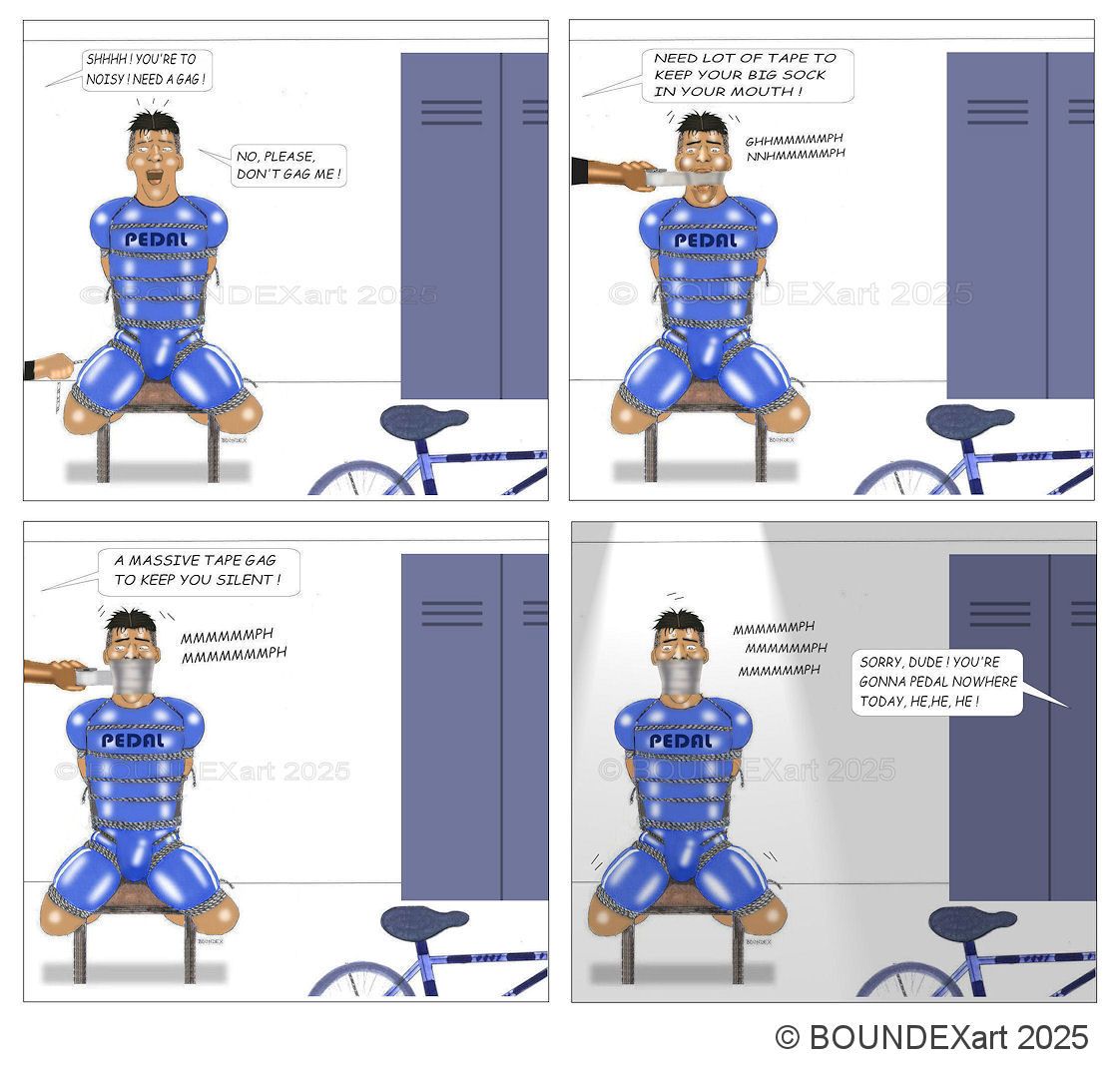 SHHHH ! YOU'RE TO NOISY ! NEED A GAG !

NO, PLEASE, DON'T GAG ME !

PEDAL

© BOUNDEXart 2025

BOUNDEX

NEED LOT OF TAPE TO KEEP YOUR BIG SOCK IN YOUR MOUTH !

GHHMMMMMPH NNHMMMMMPH

PEDAL

© BOUNDEXart 2025

BOUNDEX

A MASSIVE TAPE GAG TO KEEP YOU SILENT !

MMMMMMPH MMMMMMMPH

PEDAL

© BOUNDEXart 2025

BOUNDEX

MMMMMMPH MMMMMMPH MMMMMMPH

SORRY, DUDE ! YOU'RE GONNA PEDAL NOWHERE TODAY, HE,HE, HE !

PEDAL

© BOUNDEXart 2025

© BOUNDEXart 2025